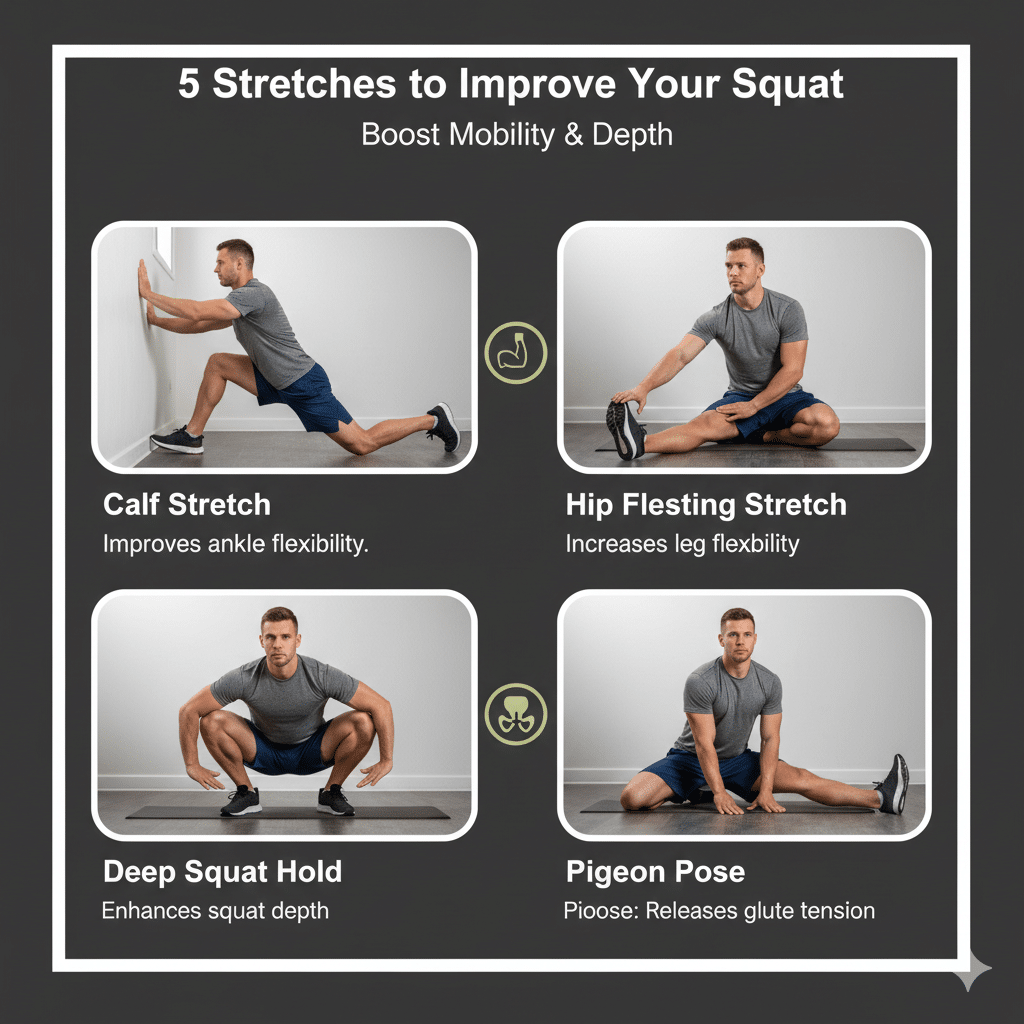 5 Stretches to Improve Your Squat

Boost Mobility & Depth

Calf Stretch

Improves ankle flexibility.

Hip Flesting Stretch

Increases leg flexbility

Deep Squat Hold

Enhances squat depth

Pigeon Pose

Pioose: Releases glute tension